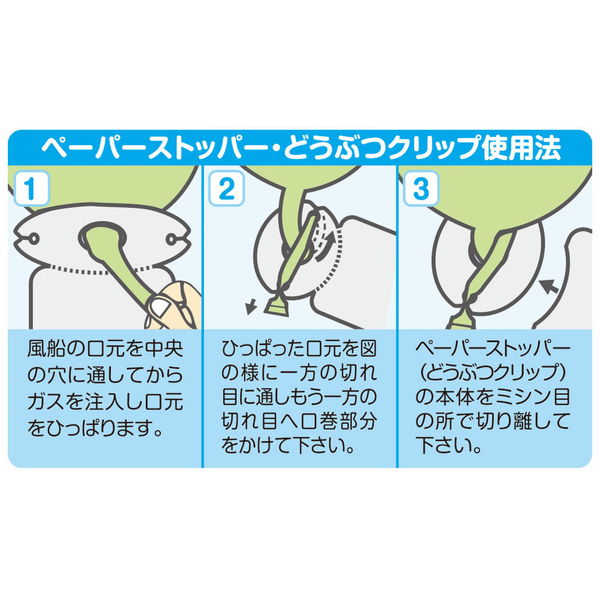 ペーパーストッパー・どうぶつクリップ使用法

1

風船の口元を中央の穴に通してからガスを注入し口元をひっぱります。

2

ひっぱった口元を図の様に一方の切れ目に通しもう一方の切れ目へ口巻部分をかけて下さい。

3

ペーパーストッパー（どうぶつクリップ）の本体をミシン目の所で切り離して下さい。